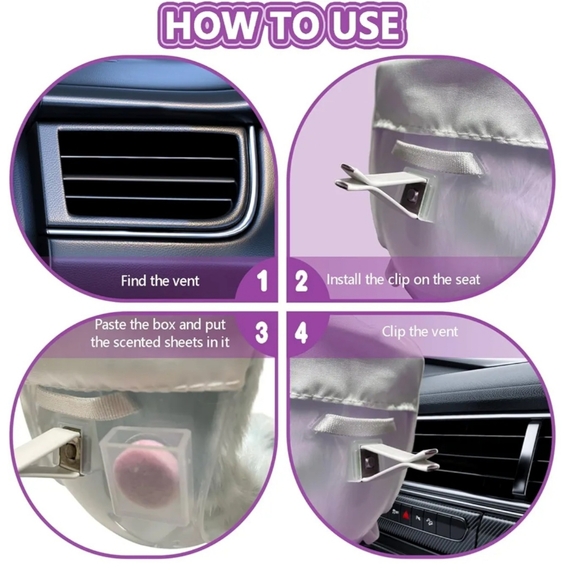 HOW TO USE

Find the vent 1

2 Install the clip on the seat

Paste the box and put the scented sheets in it 3

4 Clip the vent